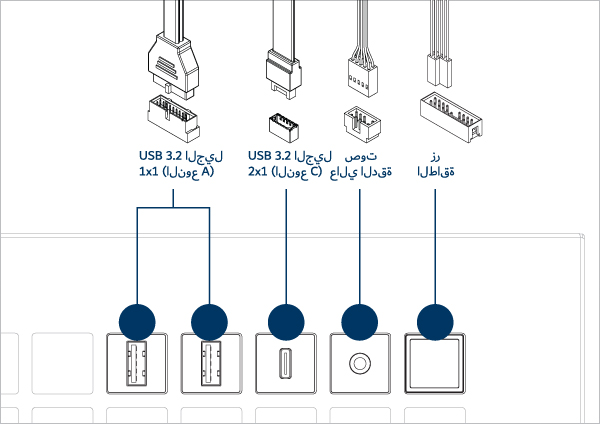 USB 3.2 الجيل 1x1 (النوع A)

USB 3.2 الجيل 2x1 (النوع C)

صوت عالي الدقة

زر الطاقة